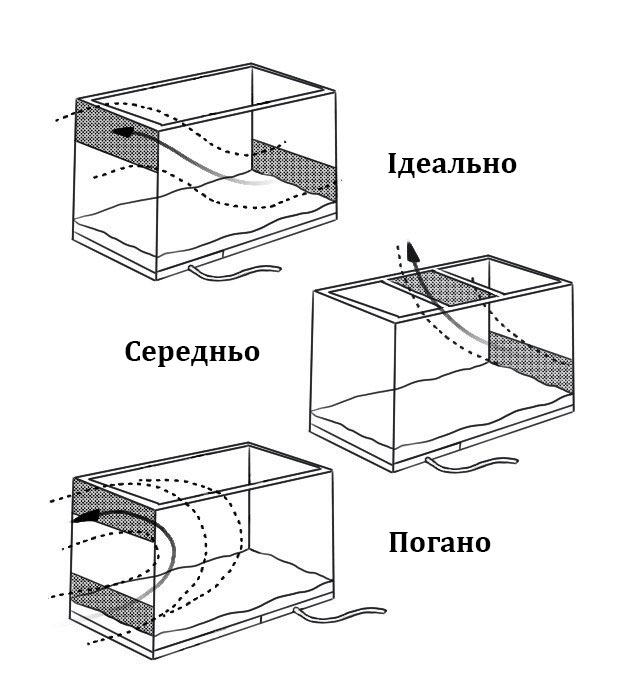 Ідеально

Середньо

Погано